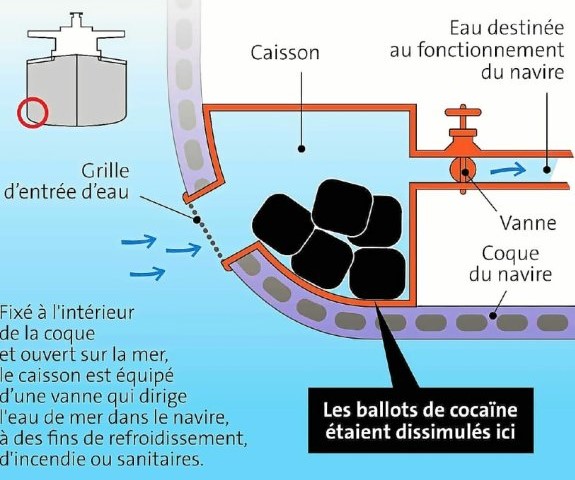 Caisson

Eau destinée au fonctionnement du navire

Grille d'entrée d'eau

Vanne

Coque du navire

Fixé à l'intérieur de la coque et ouvert sur la mer, le caisson est équipé d'une vanne qui dirige l'eau de mer dans le navire, à des fins de refroidissement, d'incendie ou sanitaires.

Les ballots de cocaïne étaient dissimulés ici